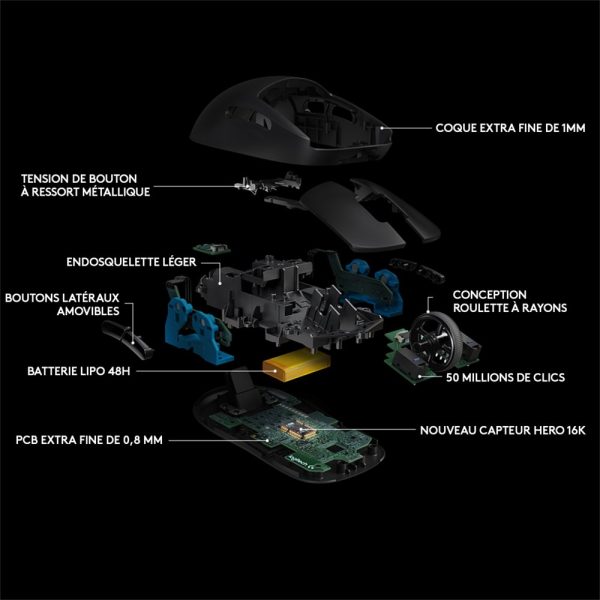 COQUE EXTRA FINE DE 1MM

TENSION DE BOUTON À RESSORT MÉTALLIQUE

ENDOSQUELETTE LÉGER

BOUTONS LATÉRAUX AMOVIBLES

CONCEPTION ROULETTE À RAYONS

BATTERIE LIPO 48H

50 MILLIONS DE CLICS

NOUVEAU CAPTEUR HERO 16K

PCB EXTRA FINE DE 0,8 MM

logitech G